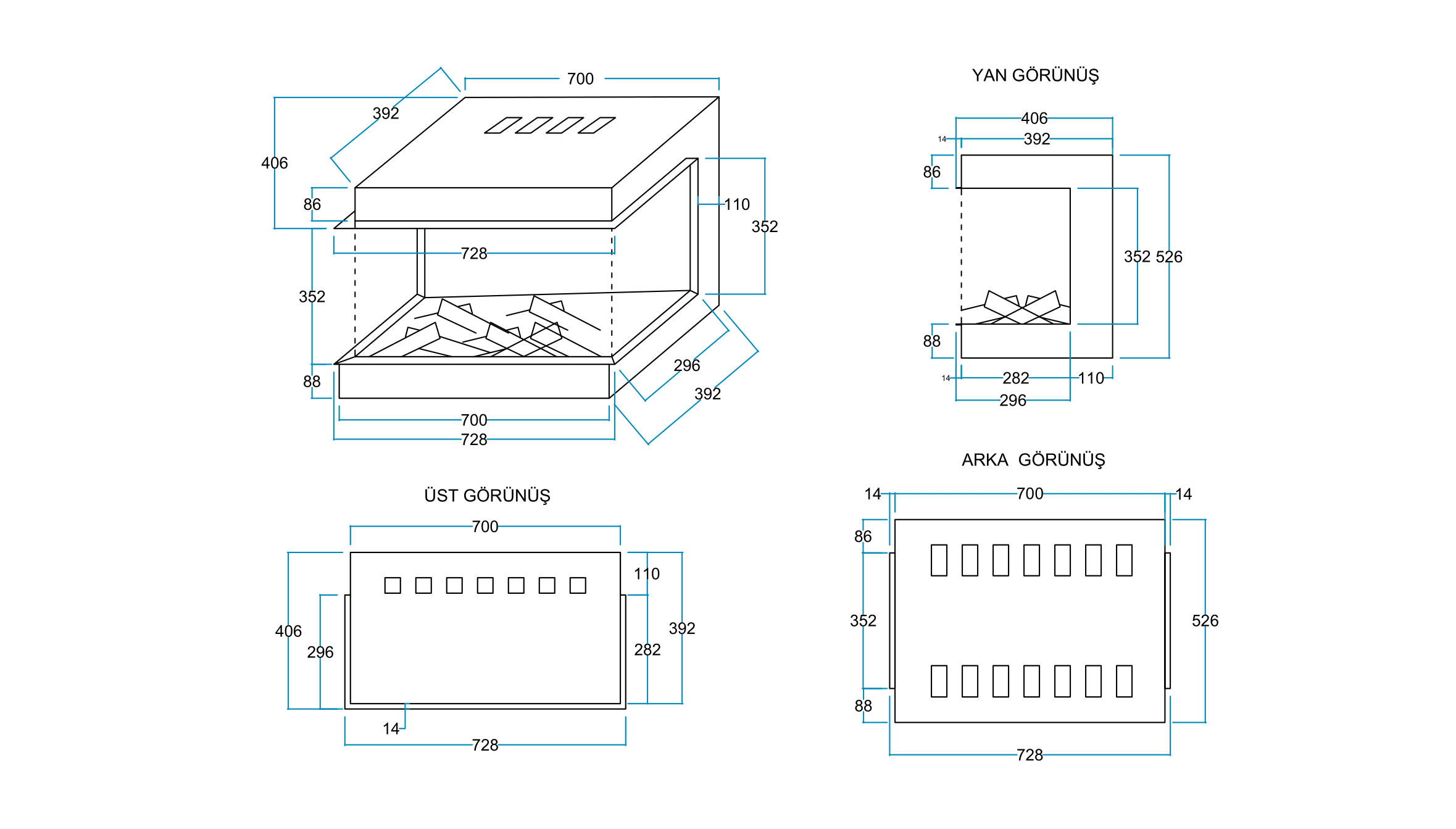 700
392
406
86
110
352
728
352
88
296
392
700
728

YAN GÖRÜNÜŞ
406
14
392
86
352 526
88
14
282
110
296

ÜST GÖRÜNÜŞ
700
110
406
296
392
282
14
728

ARKA GÖRÜNÜŞ
14
700
14
86
352
526
88
728