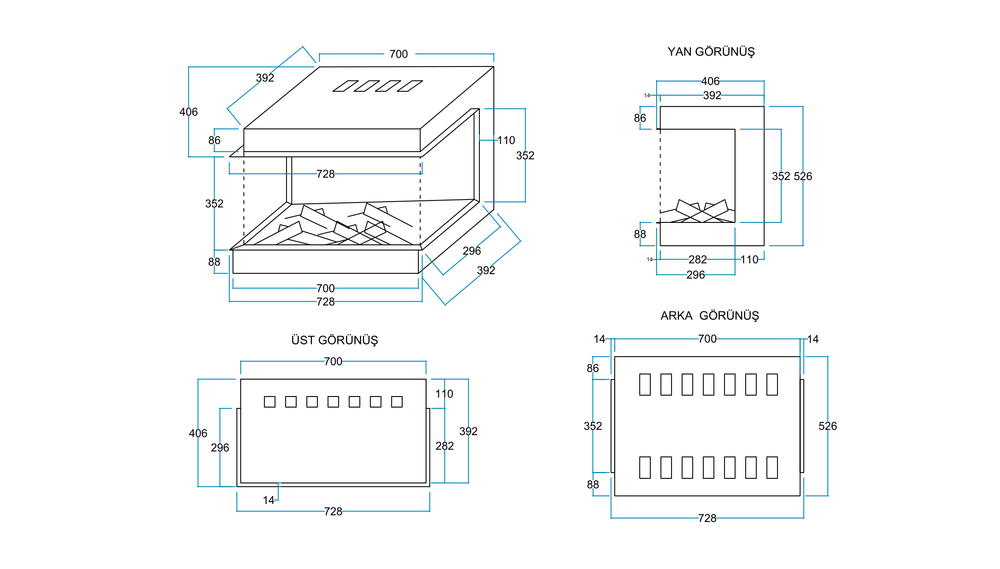 700
392
406
86
110
352
728
352
88
296
392
700
728

YAN GÖRÜNÜŞ
406
14
392
86
352 526
88
14
282
110
296

ÜST GÖRÜNÜŞ
700
110
406
296
282
392
14
728

ARKA GÖRÜNÜŞ
14
700
14
86
352
526
88
728