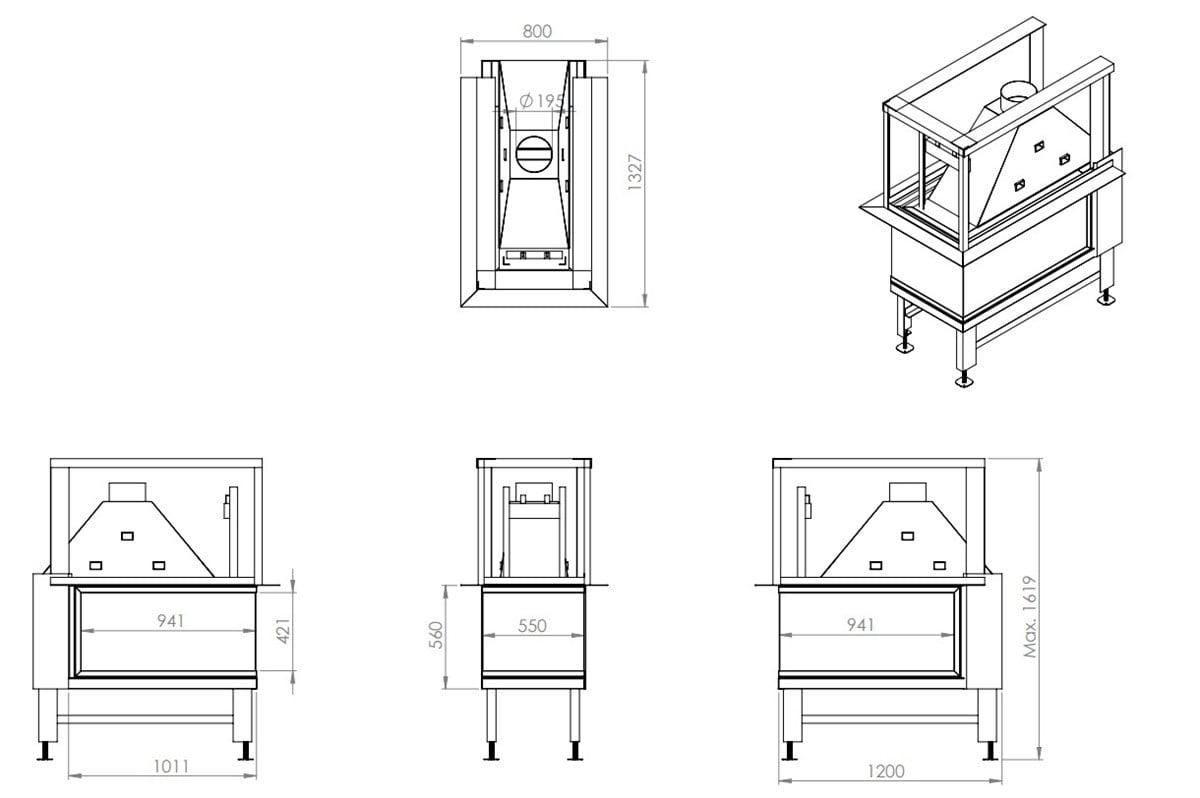 800

Ø195

1327

941

421

1011

560

550

941

Max. 1619

1200