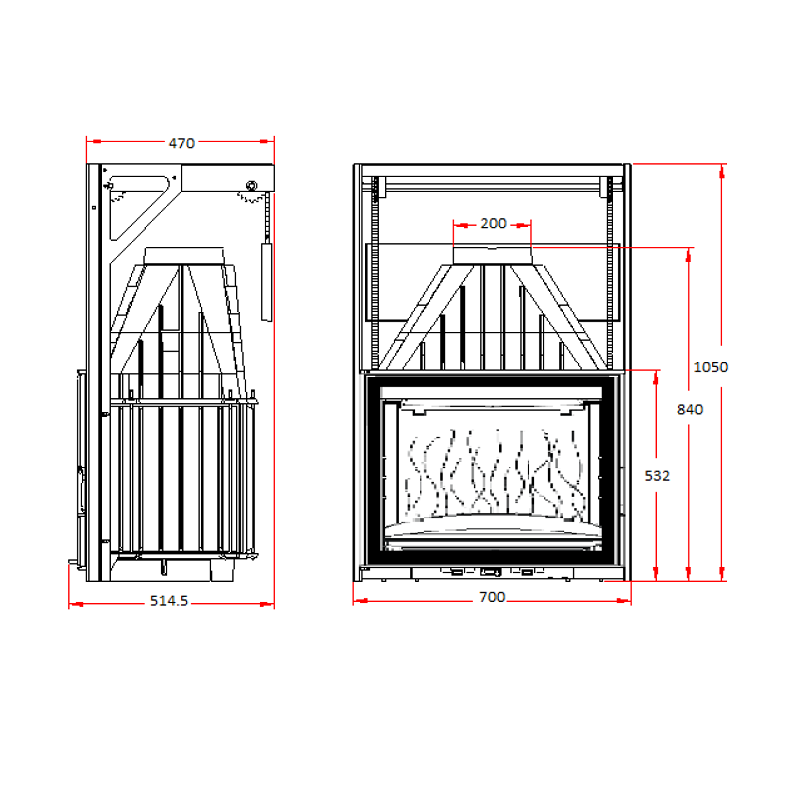 470

514.5

200

1050

840

532

700